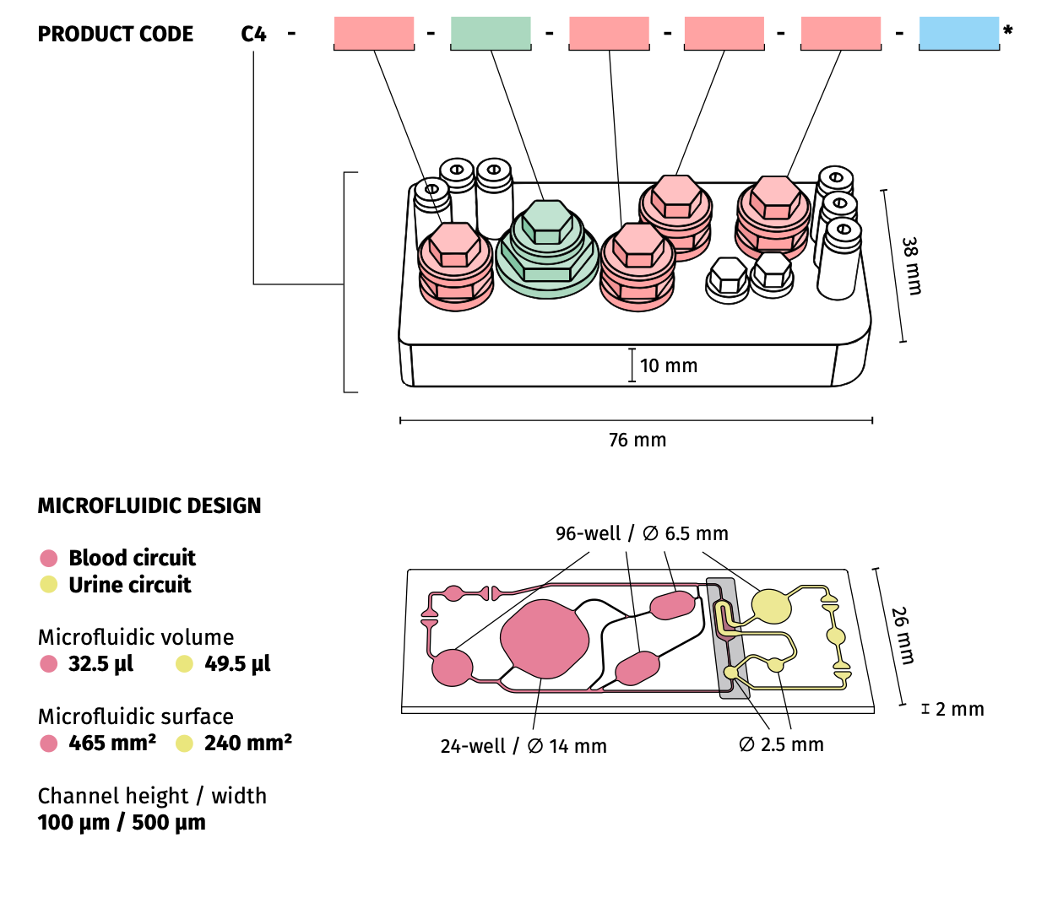 PRODUCT CODE C4 - - - - - - *

38 mm

10 mm

76 mm

MICROFLUIDIC DESIGN

Blood circuit
Urine circuit

Microfluidic volume
32.5 µl 49.5 µl

Microfluidic surface
465 mm² 240 mm²

Channel height / width
100 µm / 500 µm

96-well / ∅ 6.5 mm

26 mm

2 mm

24-well / ∅ 14 mm

∅ 2.5 mm