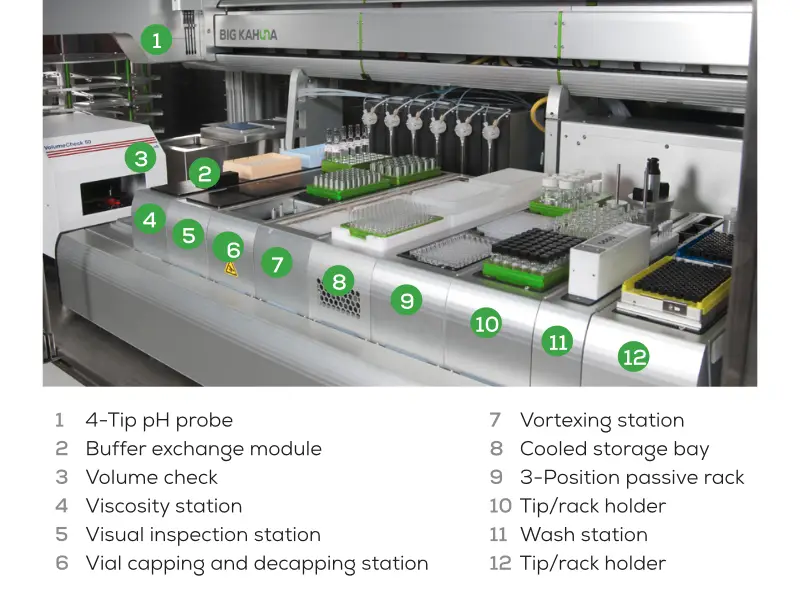 1

BIG KAHUNA

VolumeCheck 50

3

2

4

5

6

7

8

9

10

11

12

1 4-Tip pH probe
2 Buffer exchange module
3 Volume check
4 Viscosity station
5 Visual inspection station
6 Vial capping and decapping station

7 Vortexing station
8 Cooled storage bay
9 3-Position passive rack
10 Tip/rack holder
11 Wash station
12 Tip/rack holder