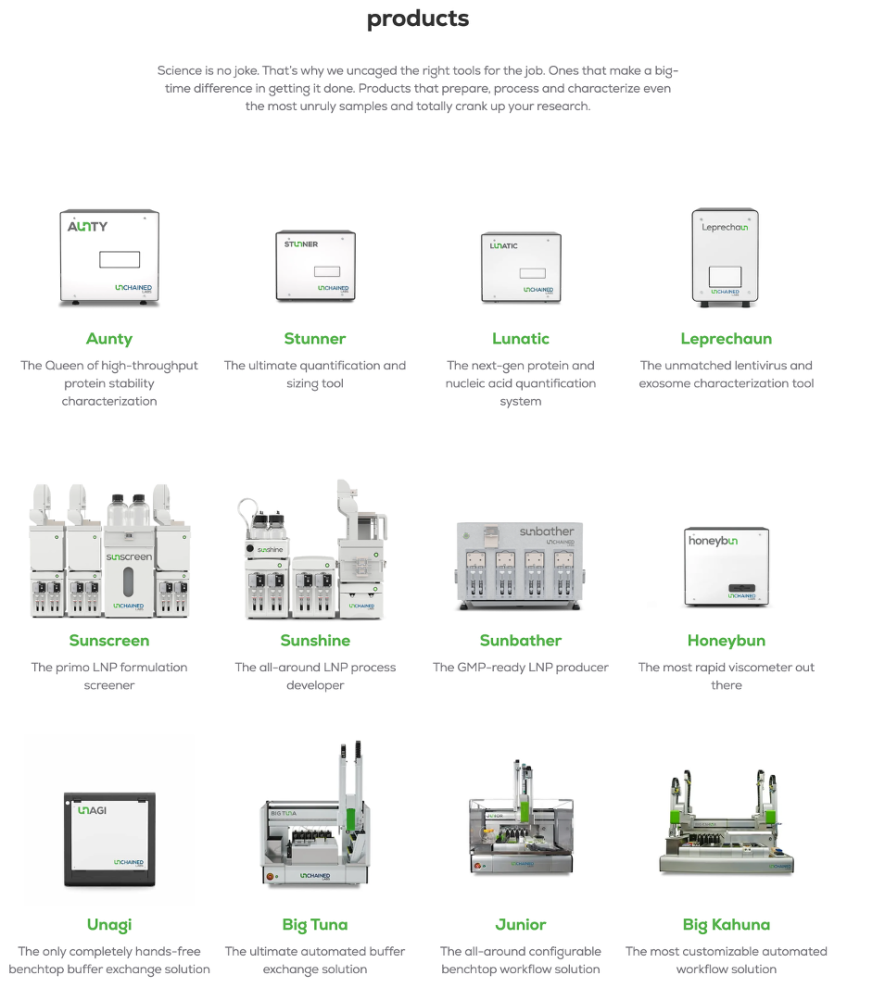 products

Science is no joke. That's why we uncaged the right tools for the job. Ones that make a big-time difference in getting it done. Products that prepare, process and characterize even the most unruly samples and totally crank up your research.

AUNTY
UNCHAINED

Aunty
The Queen of high-throughput protein stability characterization

STUNNER
UNCHAINED

Stunner
The ultimate quantification and sizing tool

LUNATIC
UNCHAINED

Lunatic
The next-gen protein and nucleic acid quantification system

Leprechaun
UNCHAINED

Leprechaun
The unmatched lentivirus and exosome characterization tool

sunscreen
UNCHAINED

Sunscreen
The primo LNP formulation screener

sunshine
UNCHAINED

Sunshine
The all-around LNP process developer

sunbather
UNCHAINED

Sunbather
The GMP-ready LNP producer

honeybun
UNCHAINED

Honeybun
The most rapid viscometer out there

UNAGI
UNCHAINED

Unagi
The only completely hands-free benchtop buffer exchange solution

BIG TUNA
UNCHAINED

Big Tuna
The ultimate automated buffer exchange solution

UNCHAINED

Junior
The all-around configurable benchtop workflow solution

UNCHAINED

Big Kahuna
The most customizable automated workflow solution