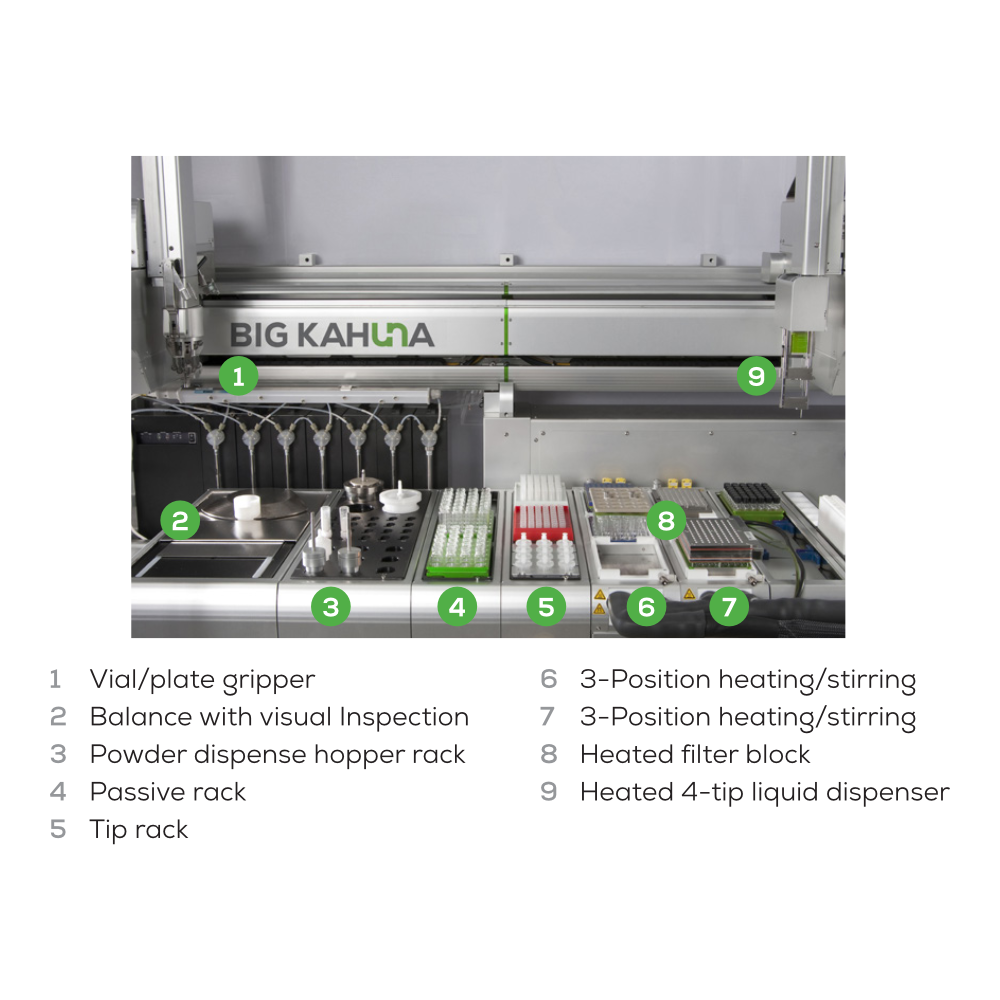 BIG KAHUNA

1

9

2

8

3

4

5

6

7

1 Vial/plate gripper
2 Balance with visual Inspection
3 Powder dispense hopper rack
4 Passive rack
5 Tip rack

6 3-Position heating/stirring
7 3-Position heating/stirring
8 Heated filter block
9 Heated 4-tip liquid dispenser